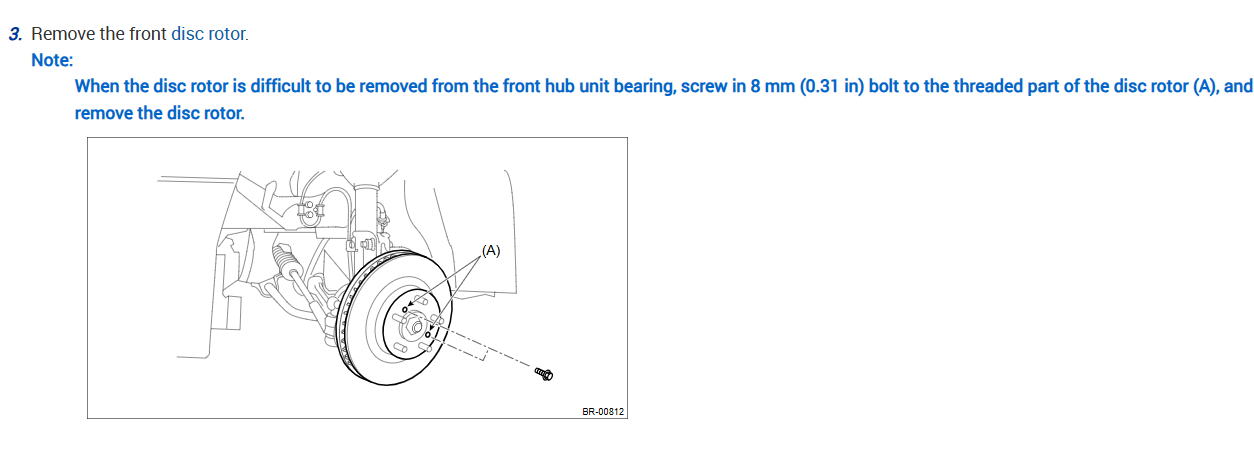 3. Remove the front disc rotor.

Note:

When the disc rotor is difficult to be removed from the front hub unit bearing, screw in 8 mm (0.31 in) bolt to the threaded part of the disc rotor (A), and remove the disc rotor.

(A)

BR-00812