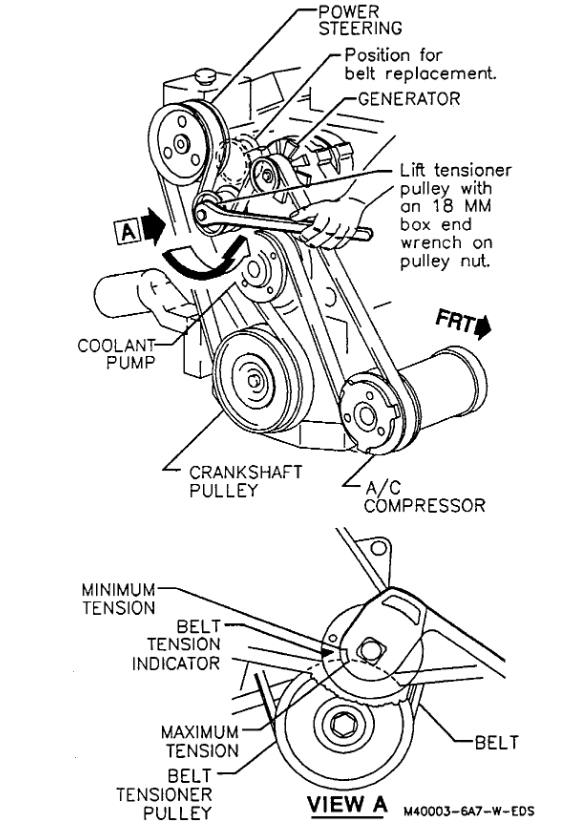 POWER STEERING

Position for belt replacement.

GENERATOR

Lift tensioner pulley with an 18 MM box end wrench on pulley nut.

A

FRT

COOLANT PUMP

CRANKSHAFT PULLEY

A/C COMPRESSOR

MINIMUM TENSION

BELT TENSION INDICATOR

MAXIMUM TENSION

BELT TENSIONER PULLEY

BELT

VIEW A

M40003-6A7-W-EDS