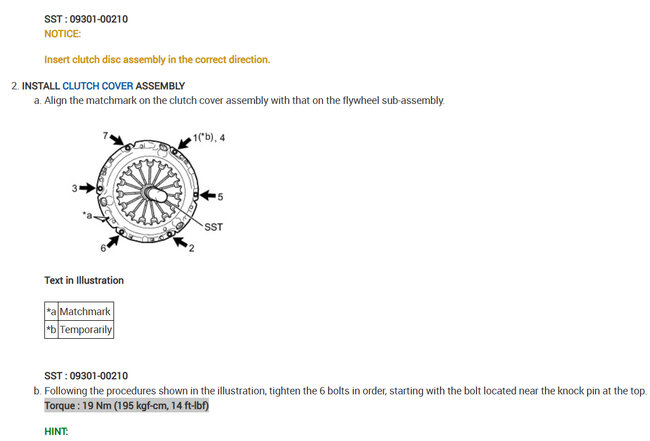 SST : 09301-00210
NOTICE:

Insert clutch disc assembly in the correct direction.

2. INSTALL CLUTCH COVER ASSEMBLY
a. Align the matchmark on the clutch cover assembly with that on the flywheel sub-assembly.

7
1(*b), 4
3
5
*a
SST
6
2

Text in Illustration

| *a | Matchmark |
|---|---|
| *b | Temporarily |

SST : 09301-00210
b. Following the procedures shown in the illustration, tighten the 6 bolts in order, starting with the bolt located near the knock pin at the top.
Torque : 19 Nm (195 kgf-cm, 14 ft-lbf)

HINT: