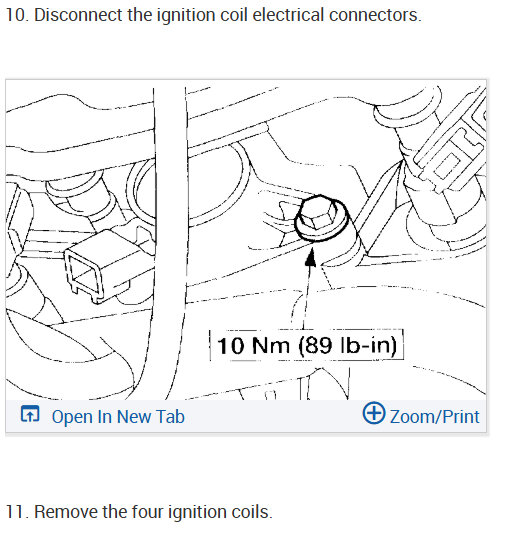 10. Disconnect the ignition coil electrical connectors.

10 Nm (89 lb-in)

Open In New Tab

Zoom/Print

11. Remove the four ignition coils.