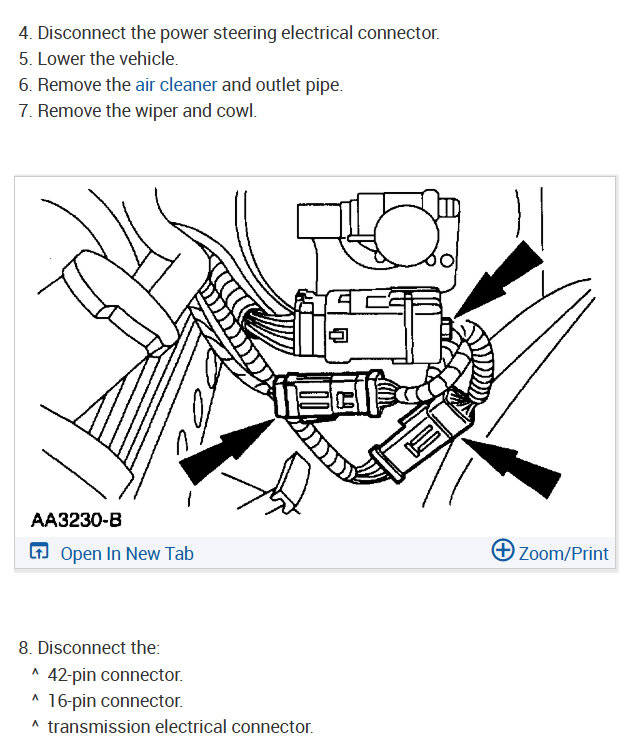 4. Disconnect the power steering electrical connector.
5. Lower the vehicle.
6. Remove the air cleaner and outlet pipe.
7. Remove the wiper and cowl.

AA3230-B

Open In New Tab

Zoom/Print

8. Disconnect the:
^ 42-pin connector.
^ 16-pin connector.
^ transmission electrical connector.