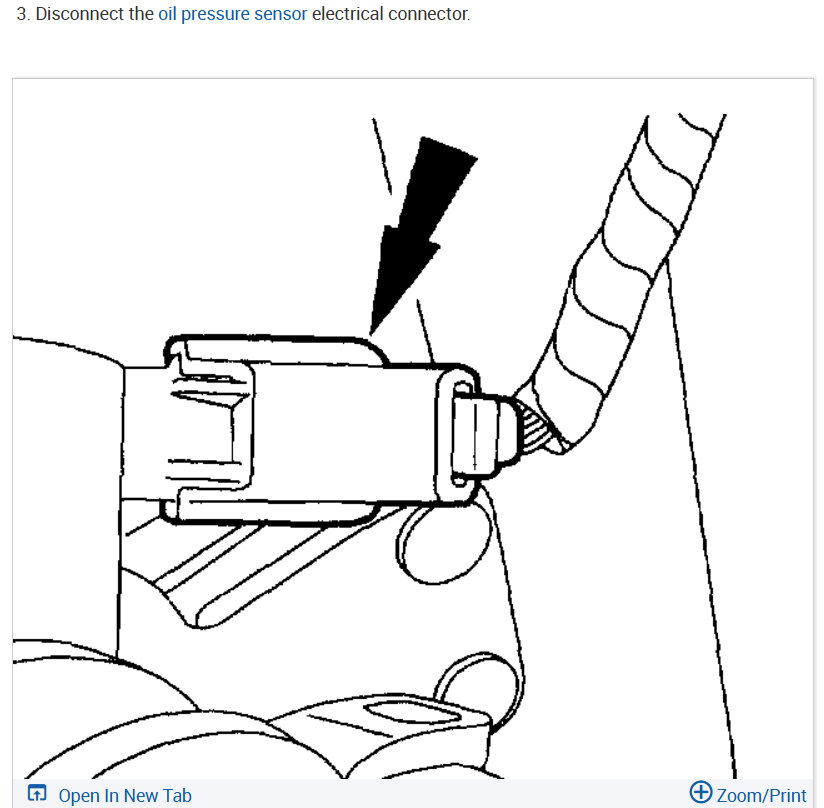 3. Disconnect the oil pressure sensor electrical connector.

Open In New Tab

Zoom/Print