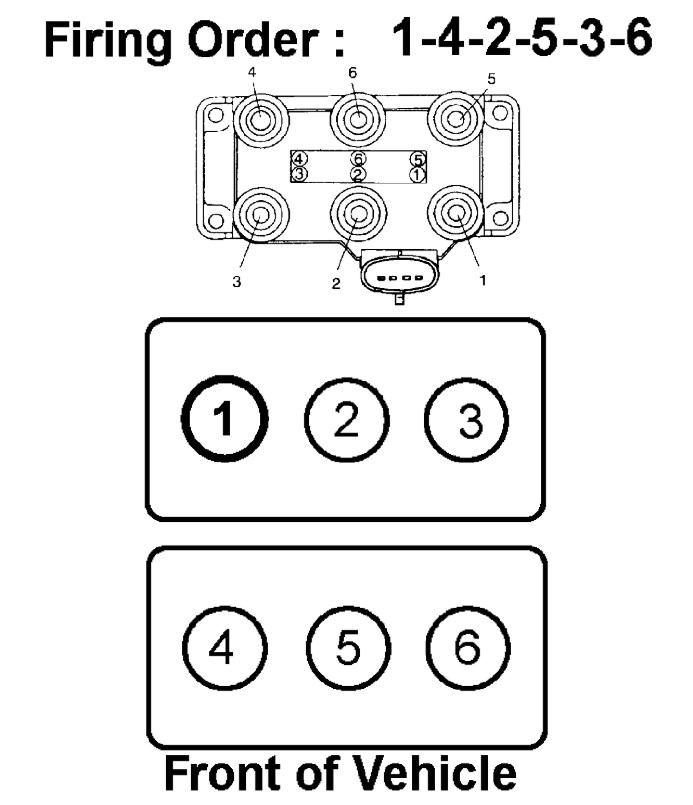 Firing Order : 1-4-2-5-3-6

4 6 5

4 6 5
3 2 1

3 2 1

1 2 3

4 5 6

Front of Vehicle