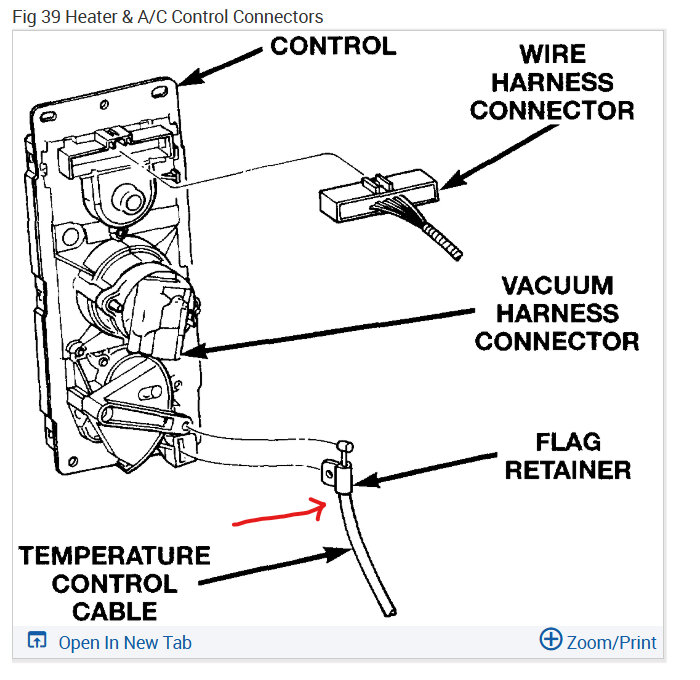 Fig 39 Heater & A/C Control Connectors

CONTROL

WIRE HARNESS CONNECTOR

VACUUM HARNESS CONNECTOR

FLAG RETAINER

TEMPERATURE CONTROL CABLE

Open In New Tab

Zoom/Print