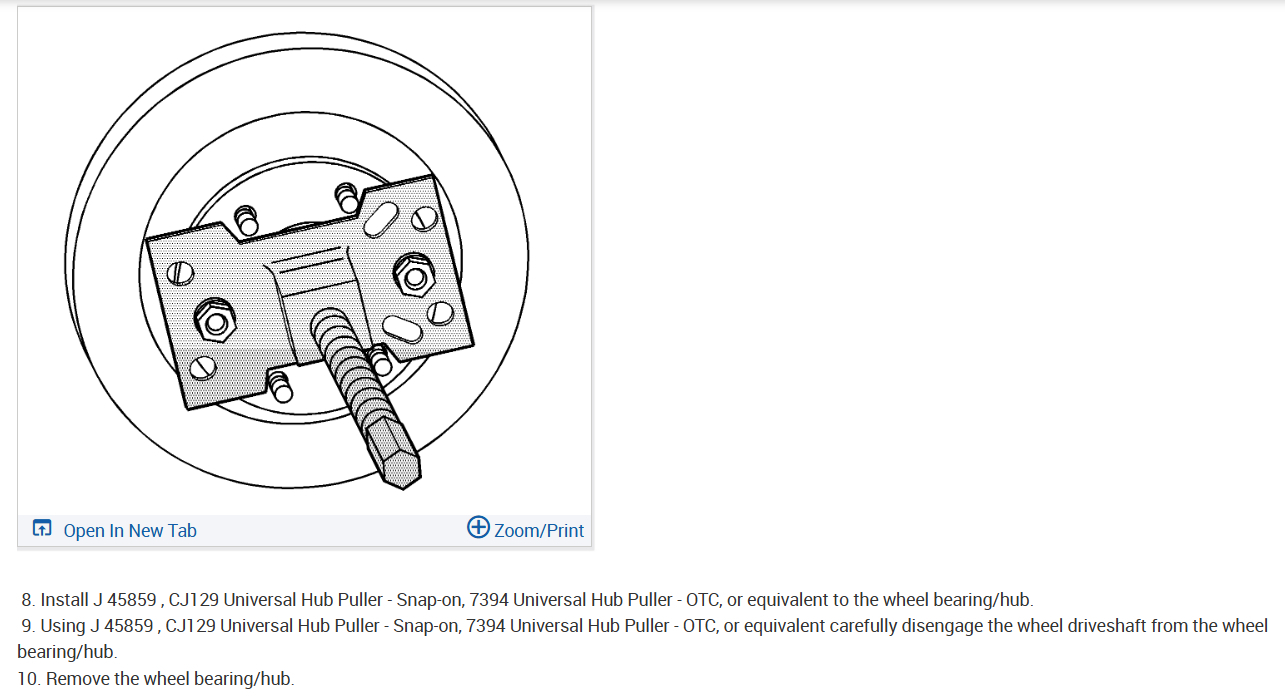 Open In New Tab
Zoom/Print

8. Install J 45859 , CJ129 Universal Hub Puller - Snap-on, 7394 Universal Hub Puller - OTC, or equivalent to the wheel bearing/hub.
9. Using J 45859 , CJ129 Universal Hub Puller - Snap-on, 7394 Universal Hub Puller - OTC, or equivalent carefully disengage the wheel driveshaft from the wheel bearing/hub.
10. Remove the wheel bearing/hub.