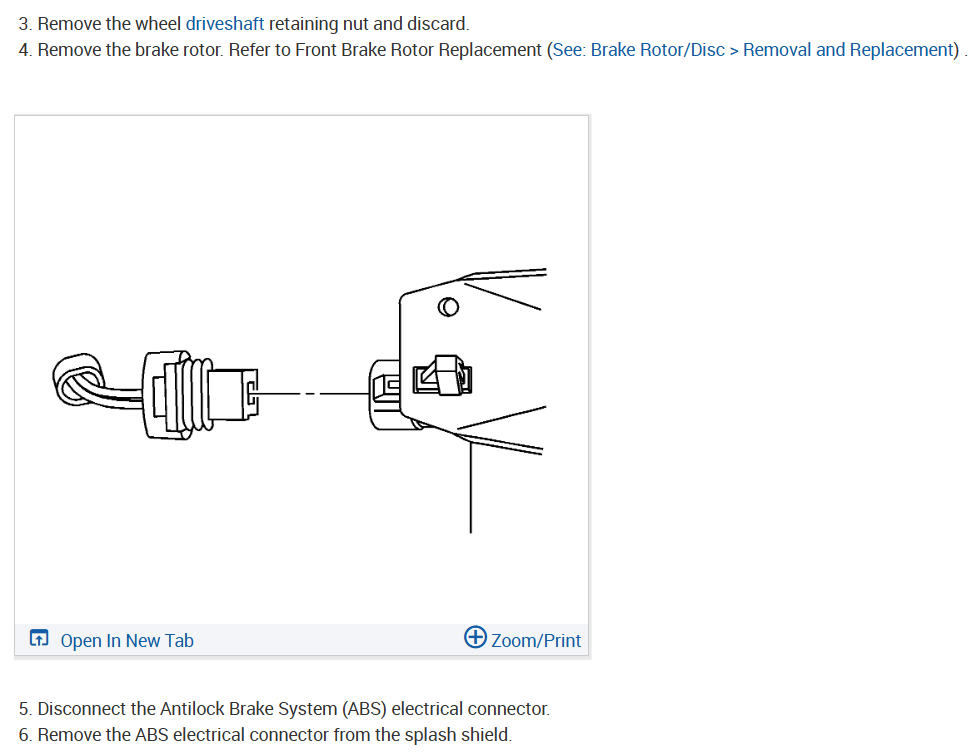 3. Remove the wheel driveshaft retaining nut and discard.
4. Remove the brake rotor. Refer to Front Brake Rotor Replacement (See: Brake Rotor/Disc > Removal and Replacement) .

Open In New Tab
Zoom/Print

5. Disconnect the Antilock Brake System (ABS) electrical connector.
6. Remove the ABS electrical connector from the splash shield.