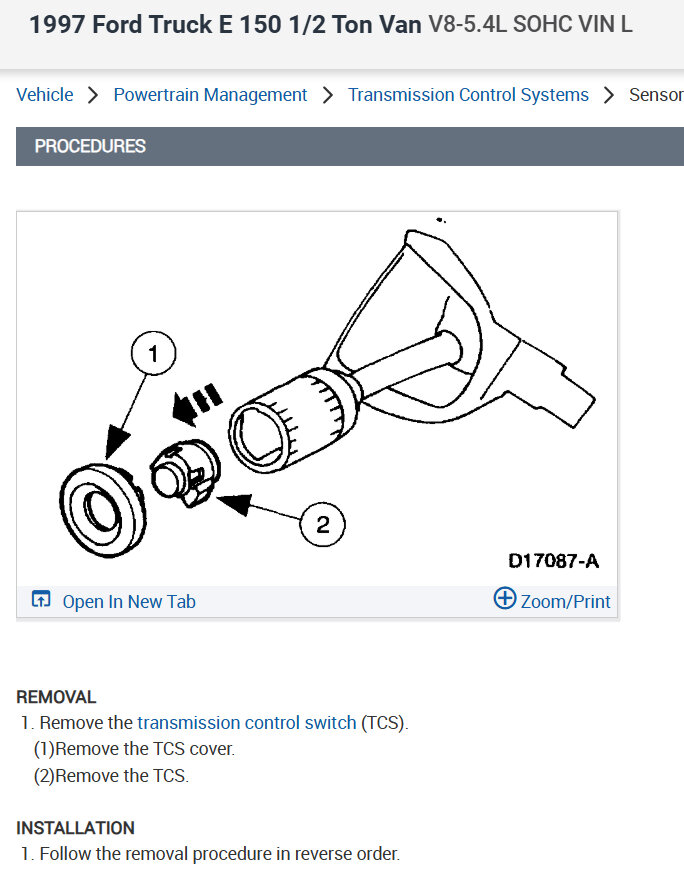 1997 Ford Truck E 150 1/2 Ton Van V8-5.4L SOHC VIN L

Vehicle > Powertrain Management > Transmission Control Systems > Sensor

PROCEDURES

1

2

D17087-A

Open In New Tab

Zoom/Print

REMOVAL
1. Remove the transmission control switch (TCS).
(1)Remove the TCS cover.
(2)Remove the TCS.

INSTALLATION
1. Follow the removal procedure in reverse order.