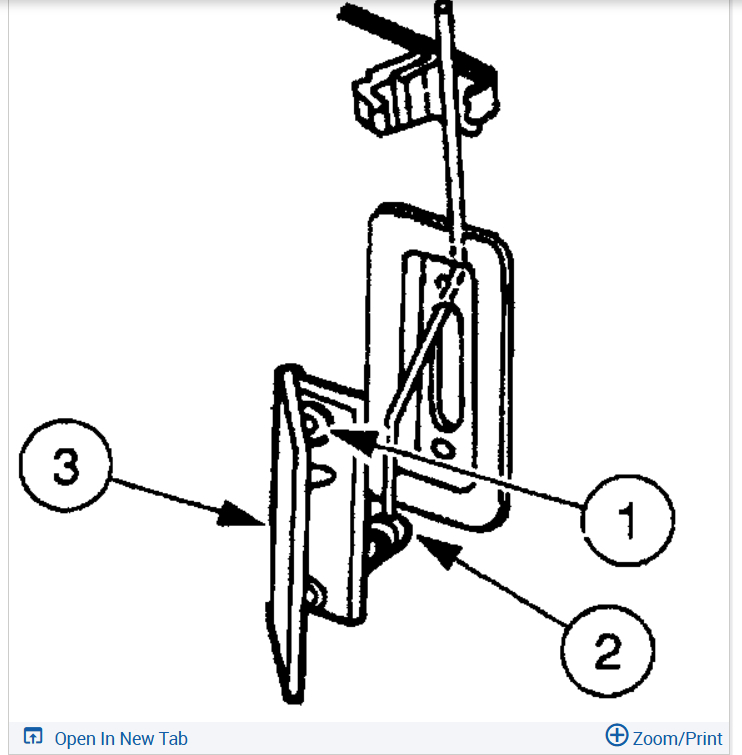 3

1

2

Open In New Tab

Zoom/Print