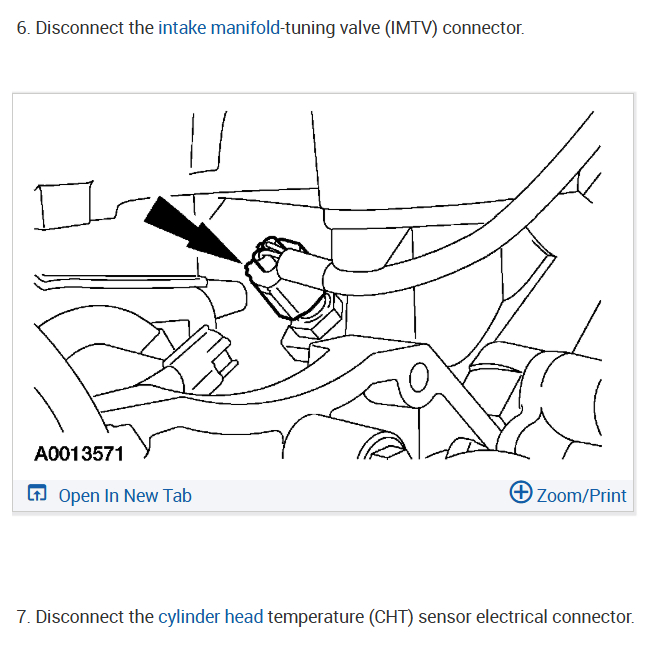 6. Disconnect the intake manifold-tuning valve (IMTV) connector.

A0013571

Open In New Tab

Zoom/Print

7. Disconnect the cylinder head temperature (CHT) sensor electrical connector.