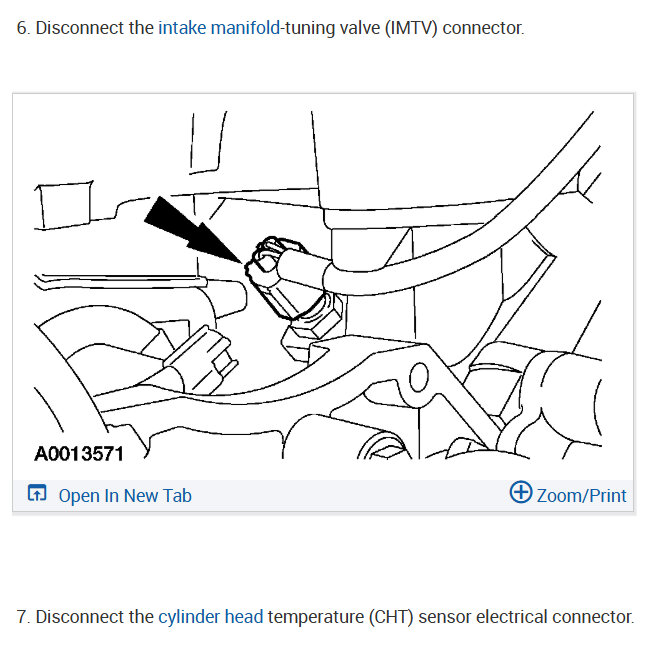 6. Disconnect the intake manifold-tuning valve (IMTV) connector.

A0013571

Open In New Tab

Zoom/Print

7. Disconnect the cylinder head temperature (CHT) sensor electrical connector.