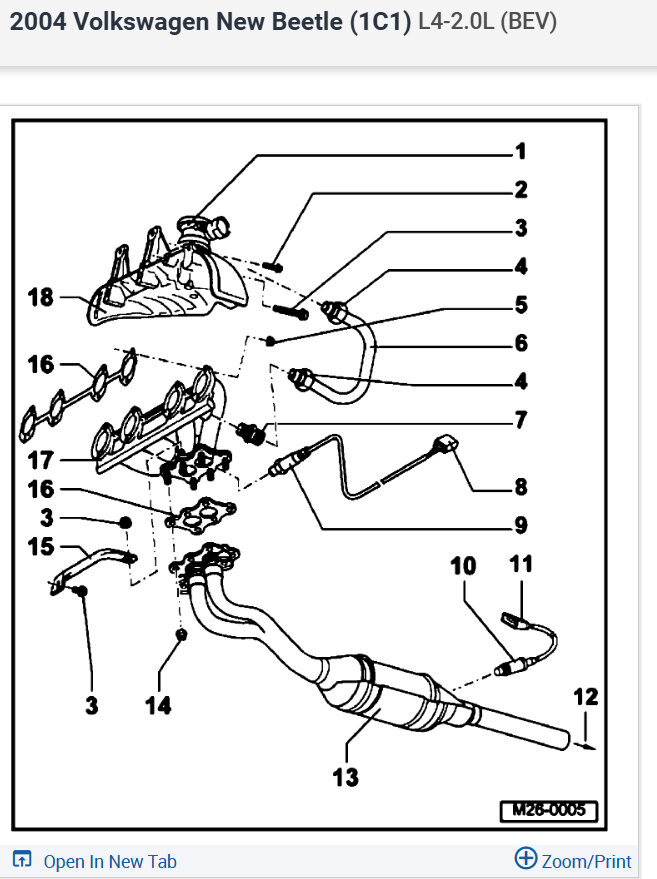 2004 Volkswagen New Beetle (1C1) L4-2.0L (BEV)

1
2
3
4
5
6
4
7
8
9
18
16
17
16
3
15
3
14
10
11
12
13
M26-0005

Open In New Tab
Zoom/Print