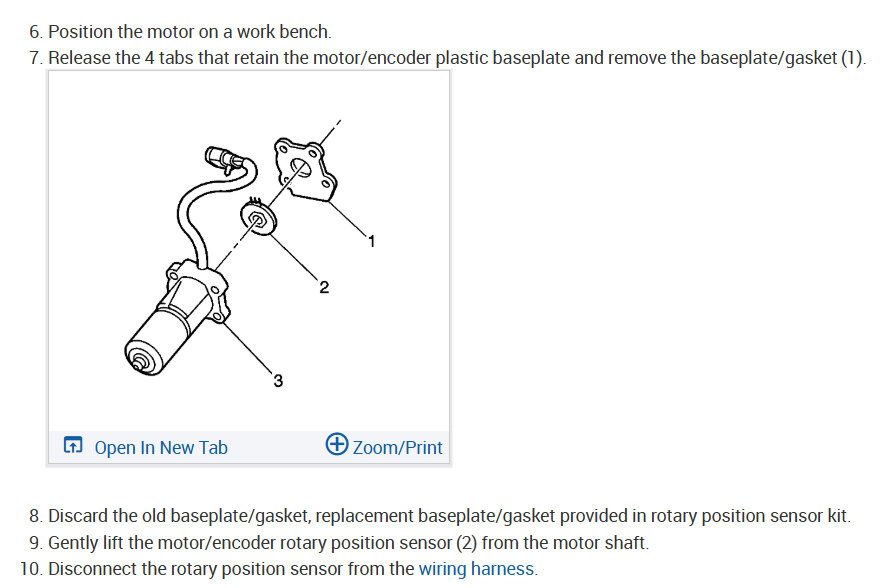 6. Position the motor on a work bench.
7. Release the 4 tabs that retain the motor/encoder plastic baseplate and remove the baseplate/gasket (1).

1
2
3

Open In New Tab
Zoom/Print

8. Discard the old baseplate/gasket, replacement baseplate/gasket provided in rotary position sensor kit.
9. Gently lift the motor/encoder rotary position sensor (2) from the motor shaft.
10. Disconnect the rotary position sensor from the wiring harness.