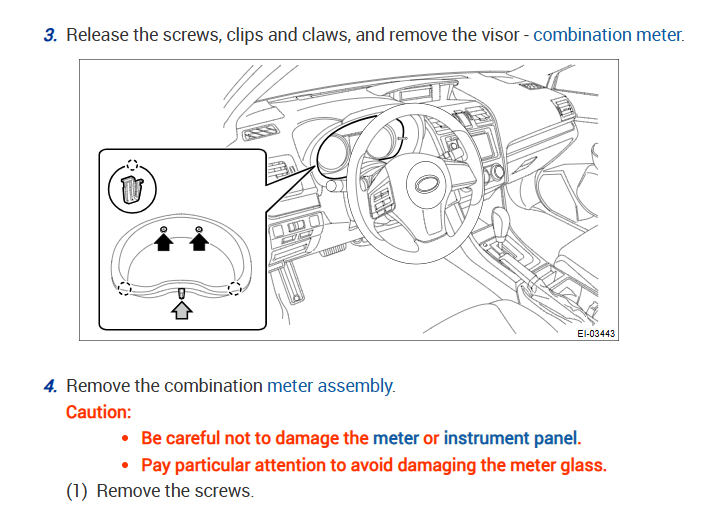 3. Release the screws, clips and claws, and remove the visor - combination meter.

EI-03443

4. Remove the combination meter assembly.

Caution:

• Be careful not to damage the meter or instrument panel.
• Pay particular attention to avoid damaging the meter glass.

(1) Remove the screws.