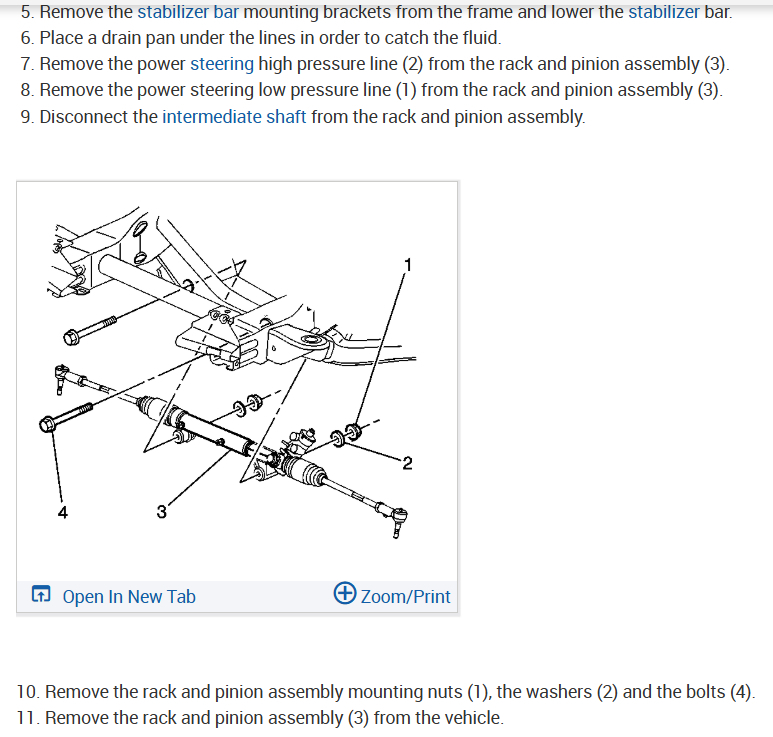 5. Remove the stabilizer bar mounting brackets from the frame and lower the stabilizer bar.
6. Place a drain pan under the lines in order to catch the fluid.
7. Remove the power steering high pressure line (2) from the rack and pinion assembly (3).
8. Remove the power steering low pressure line (1) from the rack and pinion assembly (3).
9. Disconnect the intermediate shaft from the rack and pinion assembly.

1
2
4
3

Open In New Tab
Zoom/Print

10. Remove the rack and pinion assembly mounting nuts (1), the washers (2) and the bolts (4).
11. Remove the rack and pinion assembly (3) from the vehicle.