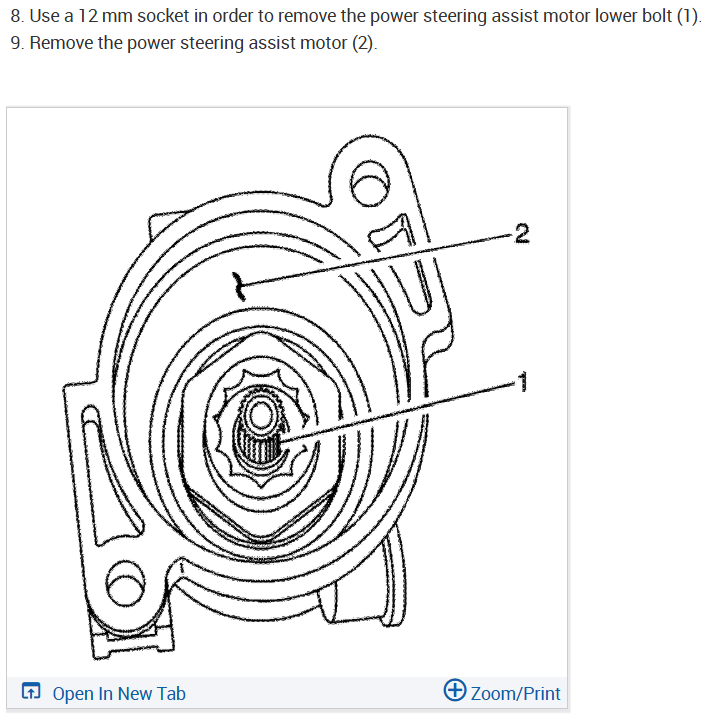 8. Use a 12 mm socket in order to remove the power steering assist motor lower bolt (1).
9. Remove the power steering assist motor (2).

2
1

Open In New Tab
Zoom/Print