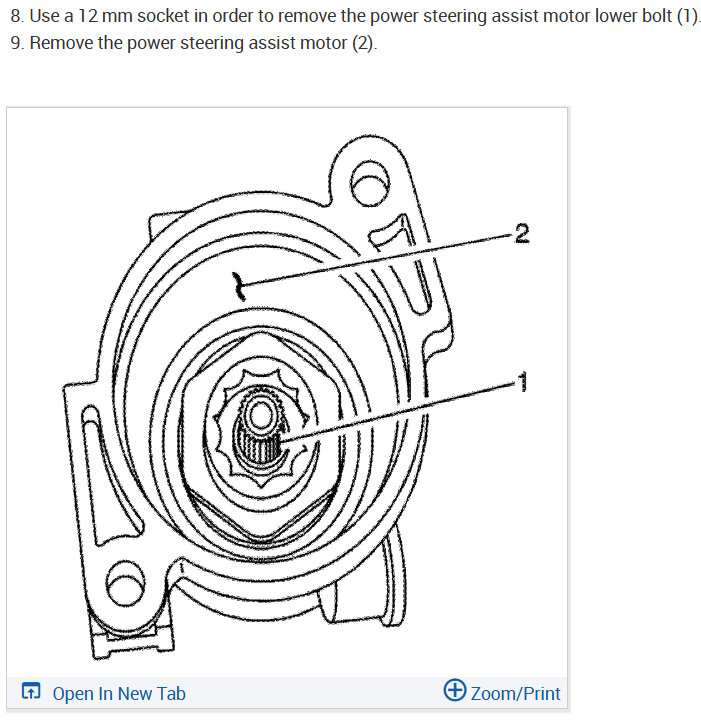 8. Use a 12 mm socket in order to remove the power steering assist motor lower bolt (1).
9. Remove the power steering assist motor (2).

2

1

Open In New Tab

Zoom/Print