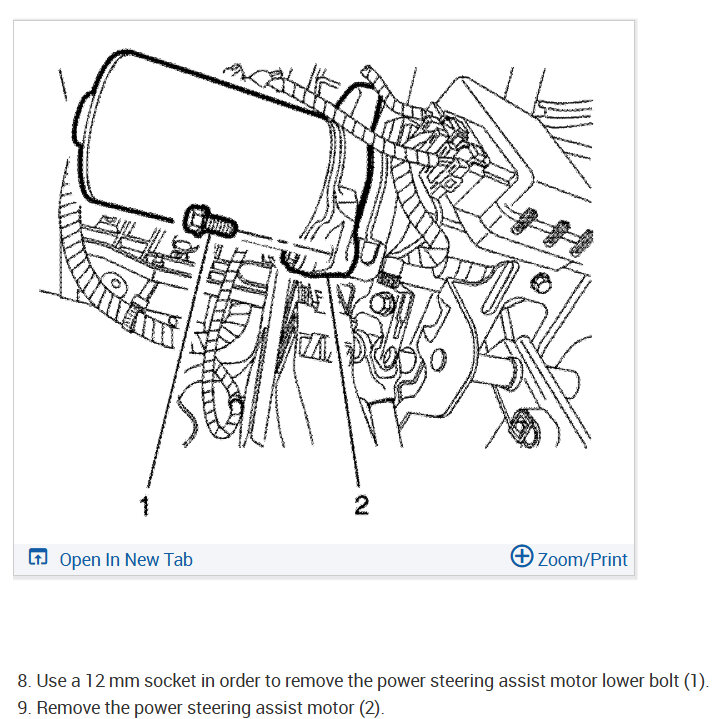 1
2

Open In New Tab
Zoom/Print

8. Use a 12 mm socket in order to remove the power steering assist motor lower bolt (1).
9. Remove the power steering assist motor (2).