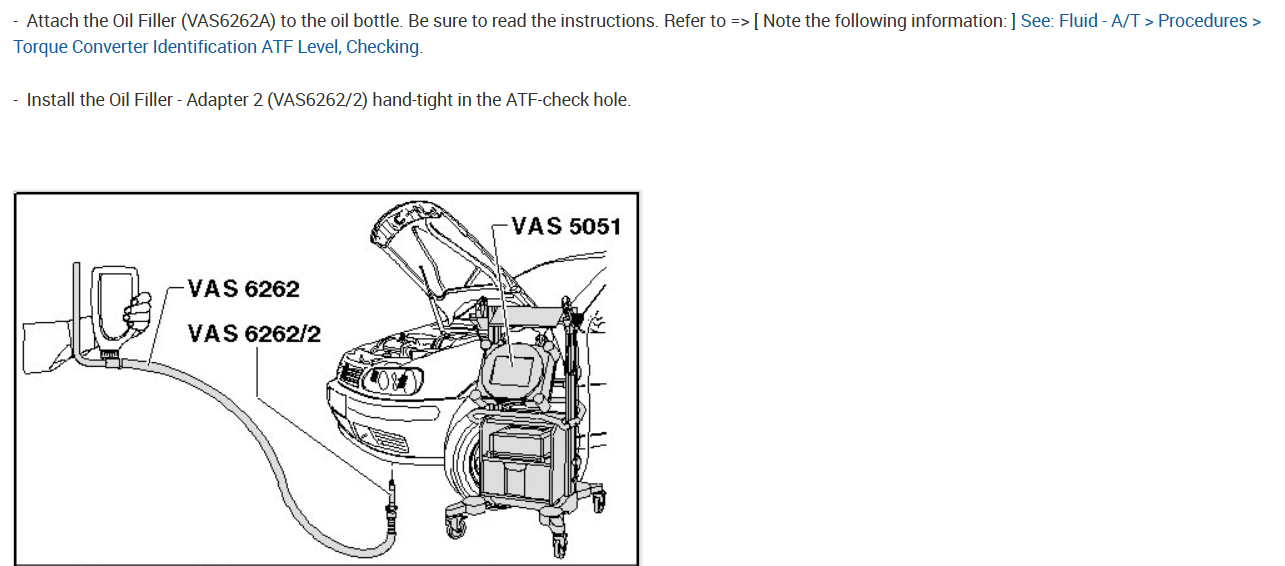 - Attach the Oil Filler (VAS6262A) to the oil bottle. Be sure to read the instructions. Refer to => [ Note the following information: ] See: Fluid - A/T > Procedures > Torque Converter Identification ATF Level, Checking.

- Install the Oil Filler - Adapter 2 (VAS6262/2) hand-tight in the ATF-check hole.

VAS 5051
VAS 6262
VAS 6262/2