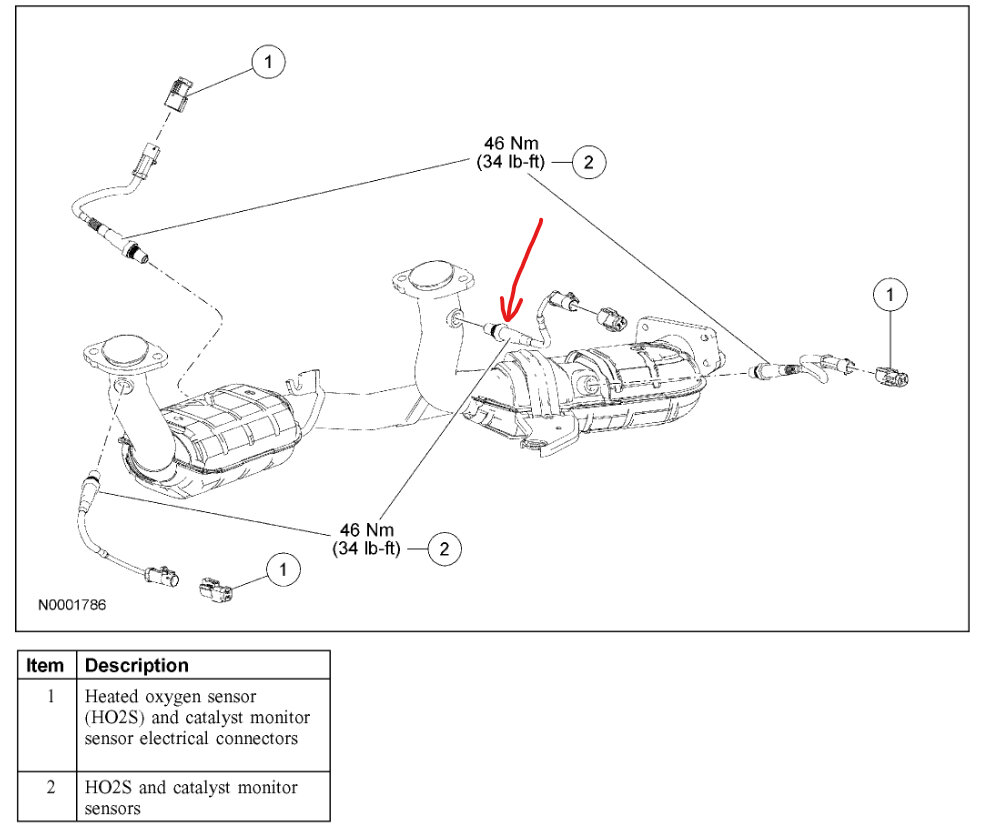 1

46 Nm
(34 lb-ft)
2

1

46 Nm
(34 lb-ft)
2

1

N0001786

| Item | Description |
|---|---|
| 1 | Heated oxygen sensor (HO2S) and catalyst monitor sensor electrical connectors |
| 2 | HO2S and catalyst monitor sensors |