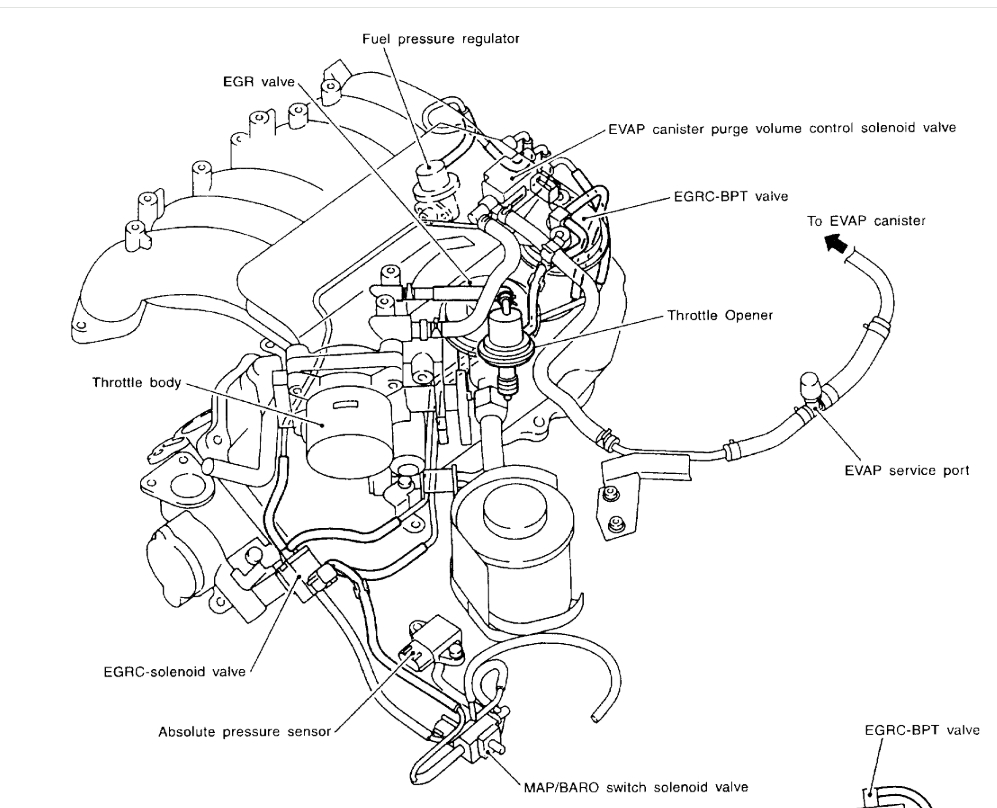 Fuel pressure regulator

EGR valve

EVAP canister purge volume control solenoid valve

EGRC-BPT valve

To EVAP canister

Throttle Opener

Throttle body

EVAP service port

EGRC-solenoid valve

Absolute pressure sensor

MAP/BARO switch solenoid valve

EGRC-BPT valve