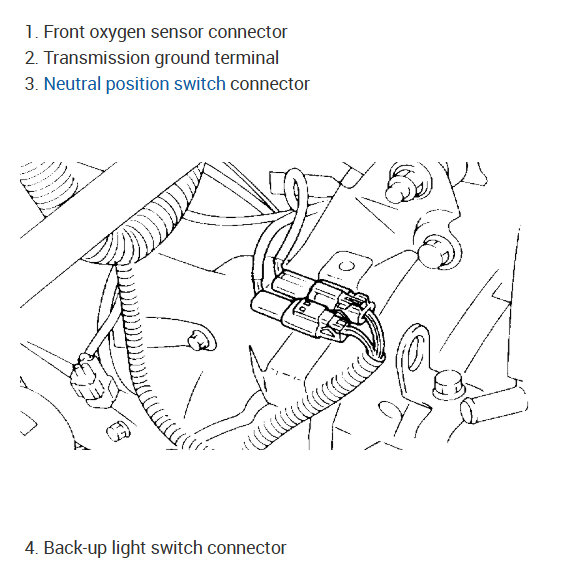 1. Front oxygen sensor connector
2. Transmission ground terminal
3. Neutral position switch connector

4. Back-up light switch connector