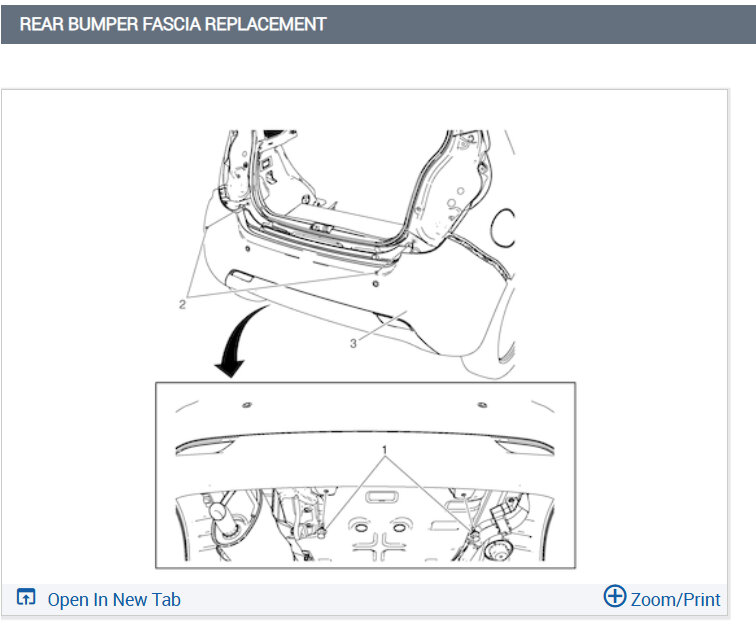 REAR BUMPER FASCIA REPLACEMENT

2

3

1

Open In New Tab

Zoom/Print