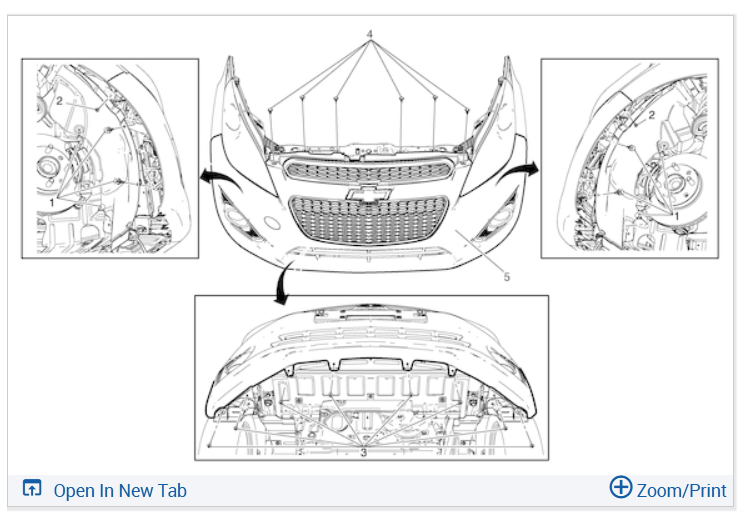 4
2
1
2
1
5
3
Open In New Tab
Zoom/Print