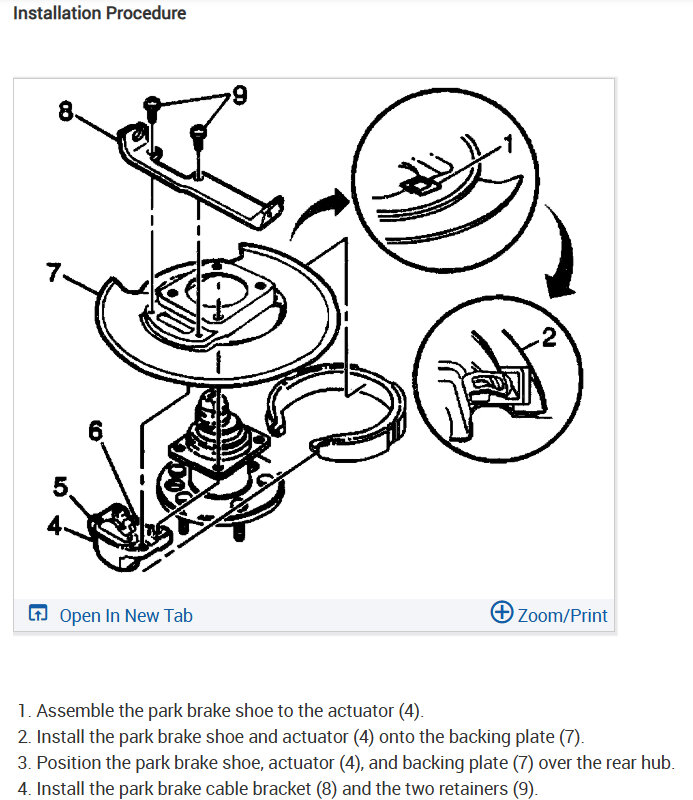 Installation Procedure

8
9
1
7
2
6
5
4

Open In New Tab
Zoom/Print

1. Assemble the park brake shoe to the actuator (4).
2. Install the park brake shoe and actuator (4) onto the backing plate (7).
3. Position the park brake shoe, actuator (4), and backing plate (7) over the rear hub.
4. Install the park brake cable bracket (8) and the two retainers (9).