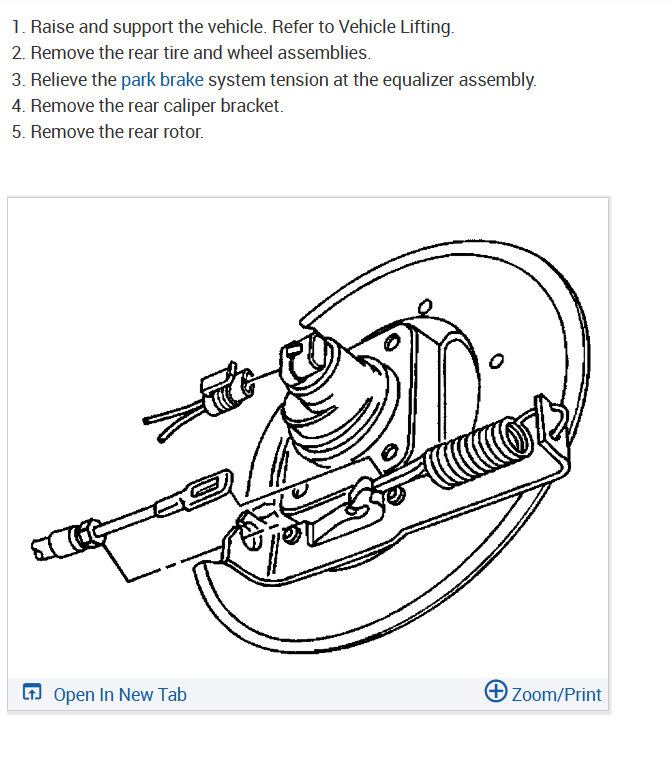 1. Raise and support the vehicle. Refer to Vehicle Lifting.
2. Remove the rear tire and wheel assemblies.
3. Relieve the park brake system tension at the equalizer assembly.
4. Remove the rear caliper bracket.
5. Remove the rear rotor.

Open In New Tab

Zoom/Print