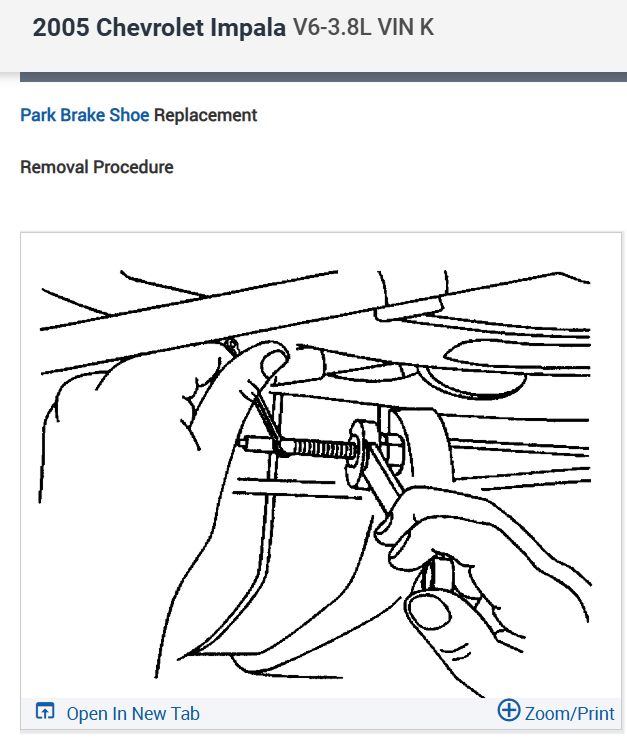 2005 Chevrolet Impala V6-3.8L VIN K

Park Brake Shoe Replacement

Removal Procedure

Open In New Tab

Zoom/Print