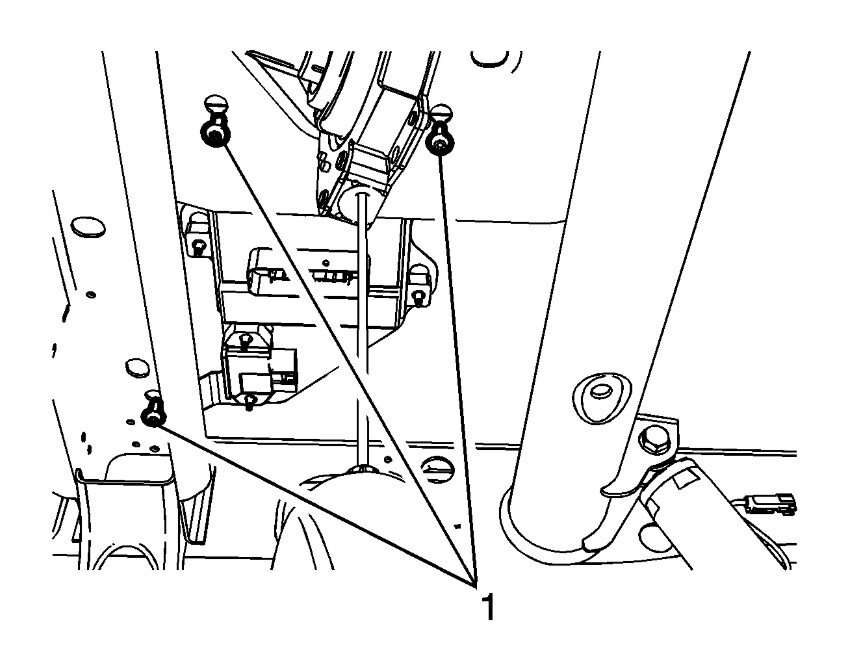 1