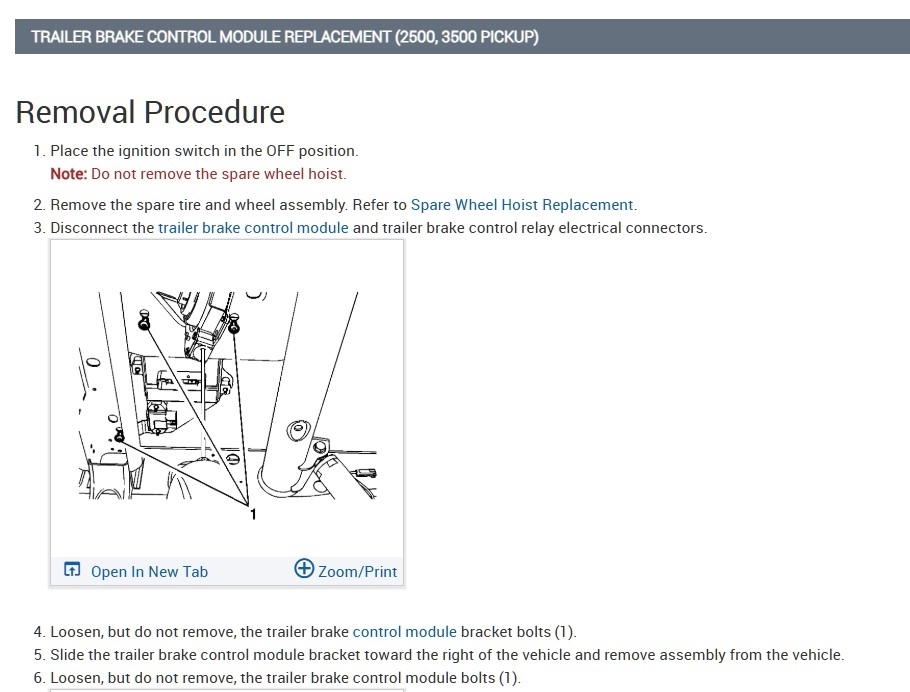 TRAILER BRAKE CONTROL MODULE REPLACEMENT (2500, 3500 PICKUP)

Removal Procedure

1. Place the ignition switch in the OFF position.
Note: Do not remove the spare wheel hoist.

2. Remove the spare tire and wheel assembly. Refer to Spare Wheel Hoist Replacement.
3. Disconnect the trailer brake control module and trailer brake control relay electrical connectors.

1

Open In New Tab  Zoom/Print

4. Loosen, but do not remove, the trailer brake control module bracket bolts (1).
5. Slide the trailer brake control module bracket toward the right of the vehicle and remove assembly from the vehicle.
6. Loosen, but do not remove, the trailer brake control module bolts (1).