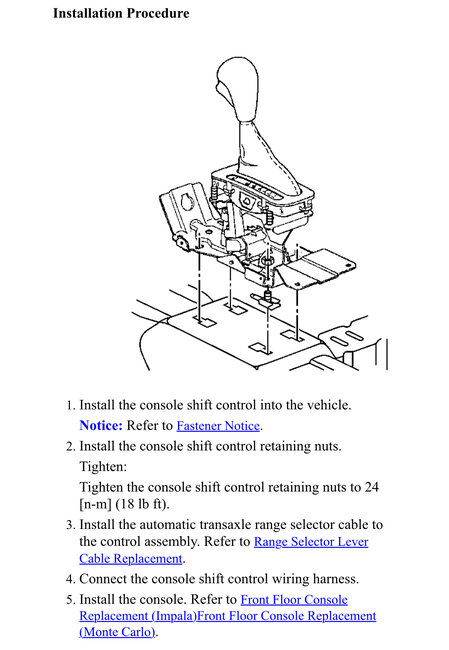 Installation Procedure

1. Install the console shift control into the vehicle.

Notice: Refer to Fastener Notice.

2. Install the console shift control retaining nuts.

Tighten:

Tighten the console shift control retaining nuts to 24 [n-m] (18 lb ft).

3. Install the automatic transaxle range selector cable to the control assembly. Refer to Range Selector Lever Cable Replacement.

4. Connect the console shift control wiring harness.

5. Install the console. Refer to Front Floor Console Replacement (Impala)Front Floor Console Replacement (Monte Carlo).