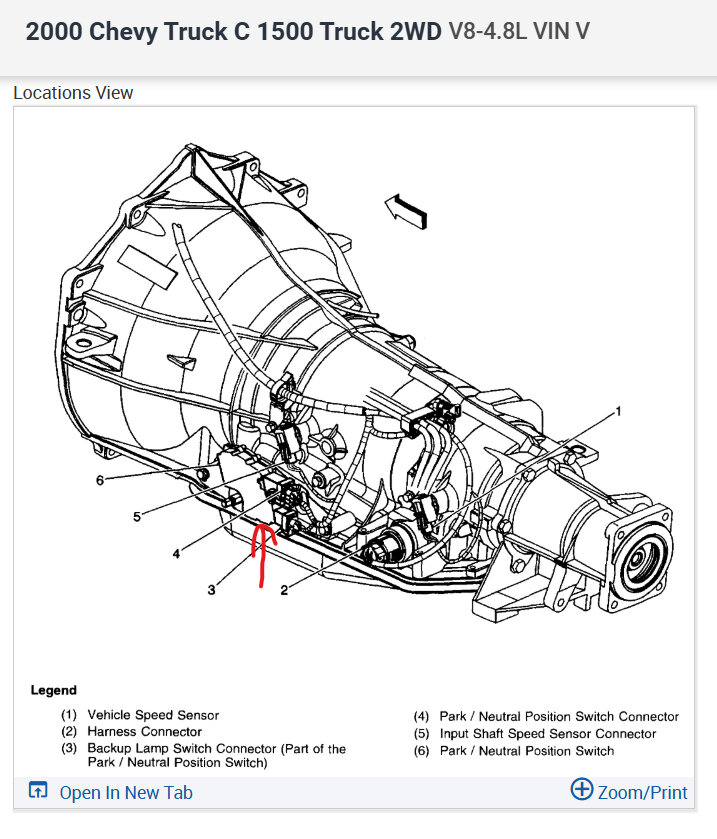 2000 Chevy Truck C 1500 Truck 2WD V8-4.8L VIN V

Locations View

1
6
5
4
3
2

Legend

(1) Vehicle Speed Sensor
(2) Harness Connector
(3) Backup Lamp Switch Connector (Part of the Park / Neutral Position Switch)

(4) Park / Neutral Position Switch Connector
(5) Input Shaft Speed Sensor Connector
(6) Park / Neutral Position Switch

Open In New Tab

Zoom/Print