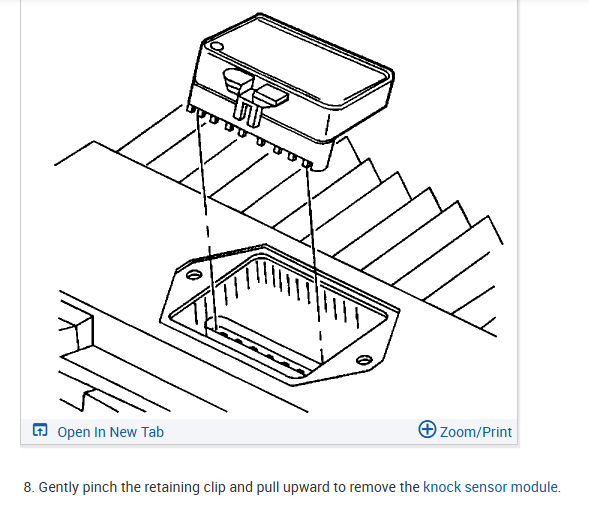 Open In New Tab

Zoom/Print

8. Gently pinch the retaining clip and pull upward to remove the knock sensor module.