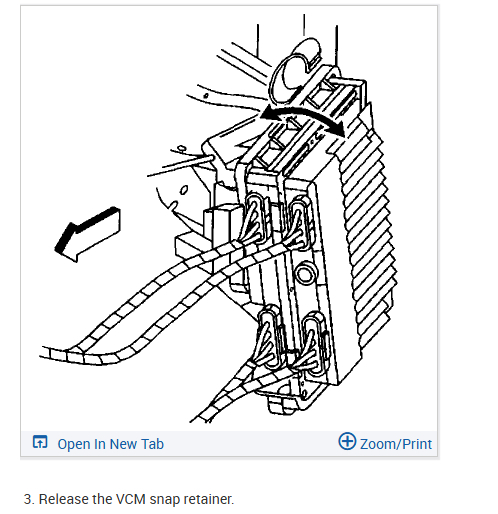 Open In New Tab

Zoom/Print

3. Release the VCM snap retainer.