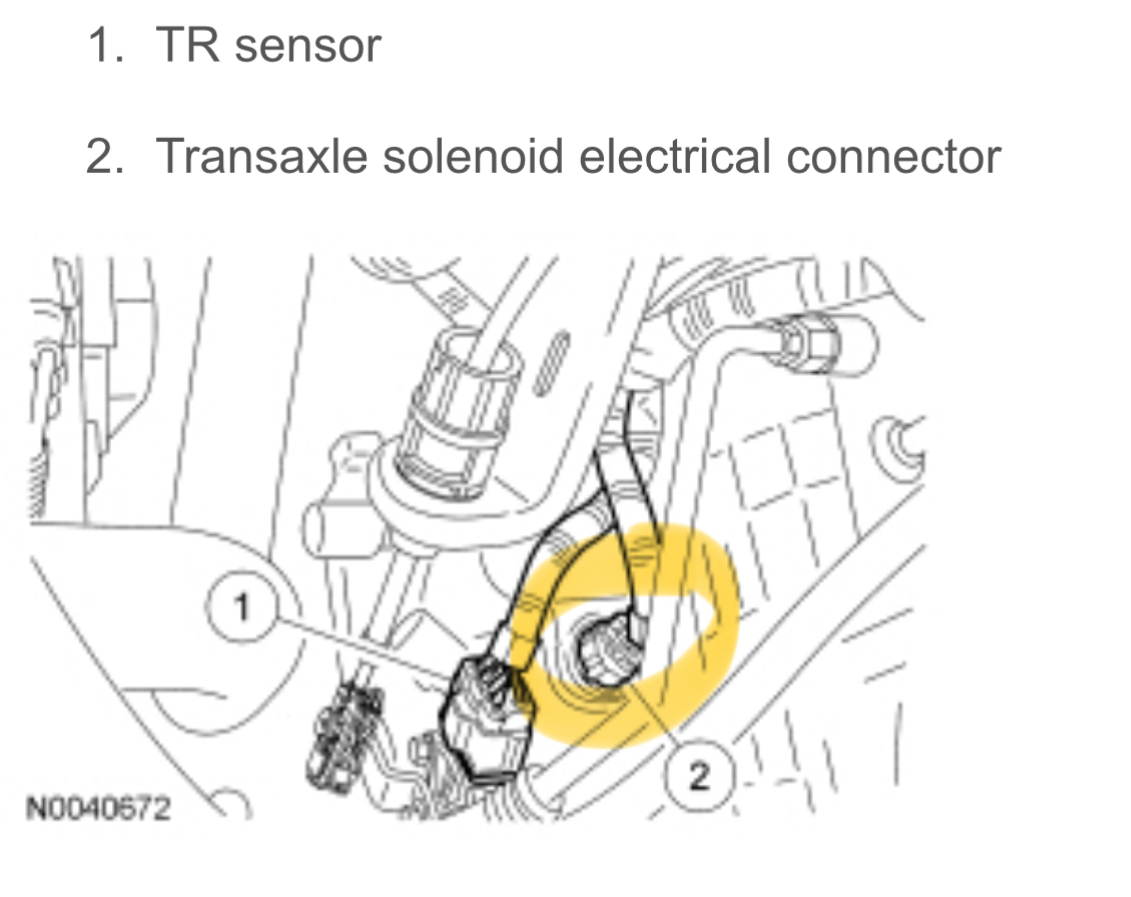 1. TR sensor

2. Transaxle solenoid electrical connector

1

2

N0040672