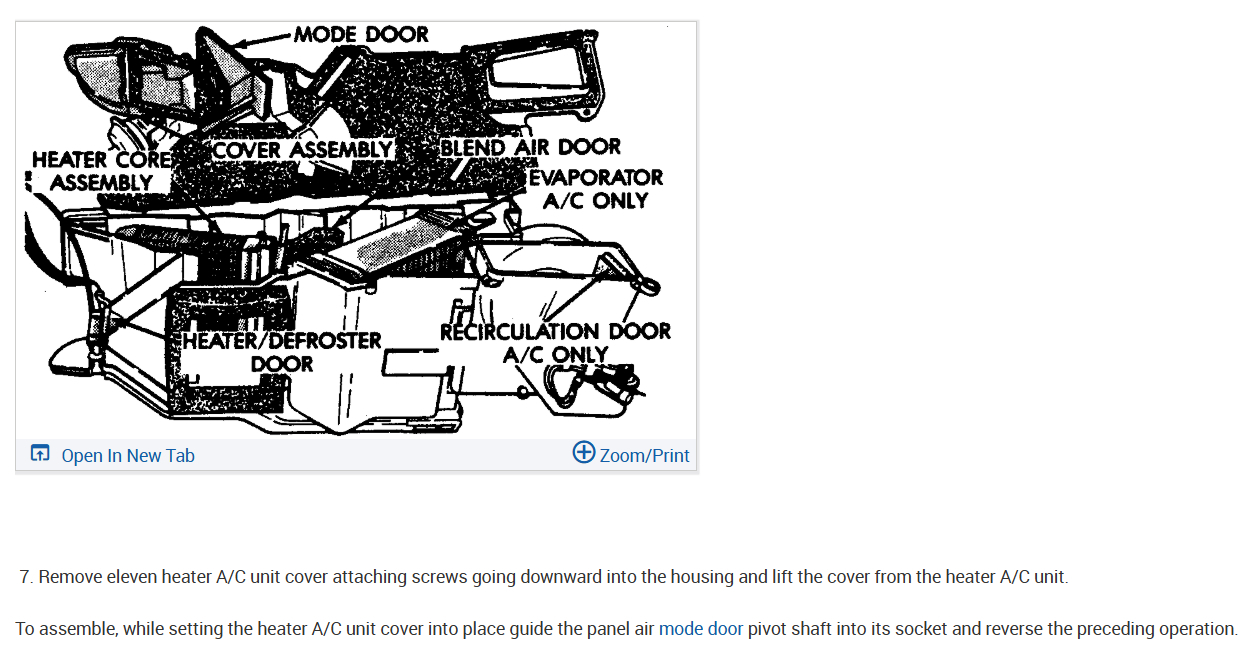 MODE DOOR

HEATER CORE ASSEMBLY

COVER ASSEMBLY

BLEND AIR DOOR

EVAPORATOR A/C ONLY

HEATER/DEFROSTER DOOR

RECIRCULATION DOOR A/C ONLY

Open In New Tab

Zoom/Print

7. Remove eleven heater A/C unit cover attaching screws going downward into the housing and lift the cover from the heater A/C unit.

To assemble, while setting the heater A/C unit cover into place guide the panel air mode door pivot shaft into its socket and reverse the preceding operation.