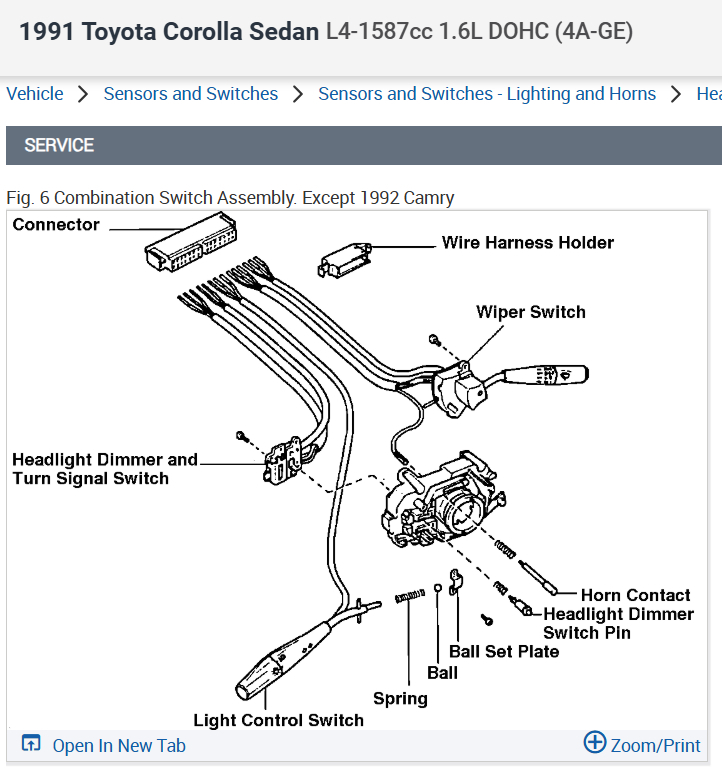 1991 Toyota Corolla Sedan L4-1587cc 1.6L DOHC (4A-GE)

Vehicle > Sensors and Switches > Sensors and Switches - Lighting and Horns > Hea

SERVICE

Fig. 6 Combination Switch Assembly. Except 1992 Camry

Connector

Wire Harness Holder

Wiper Switch

Headlight Dimmer and Turn Signal Switch

Horn Contact

Headlight Dimmer Switch Pin

Ball Set Plate

Ball

Spring

Light Control Switch

Open In New Tab

Zoom/Print