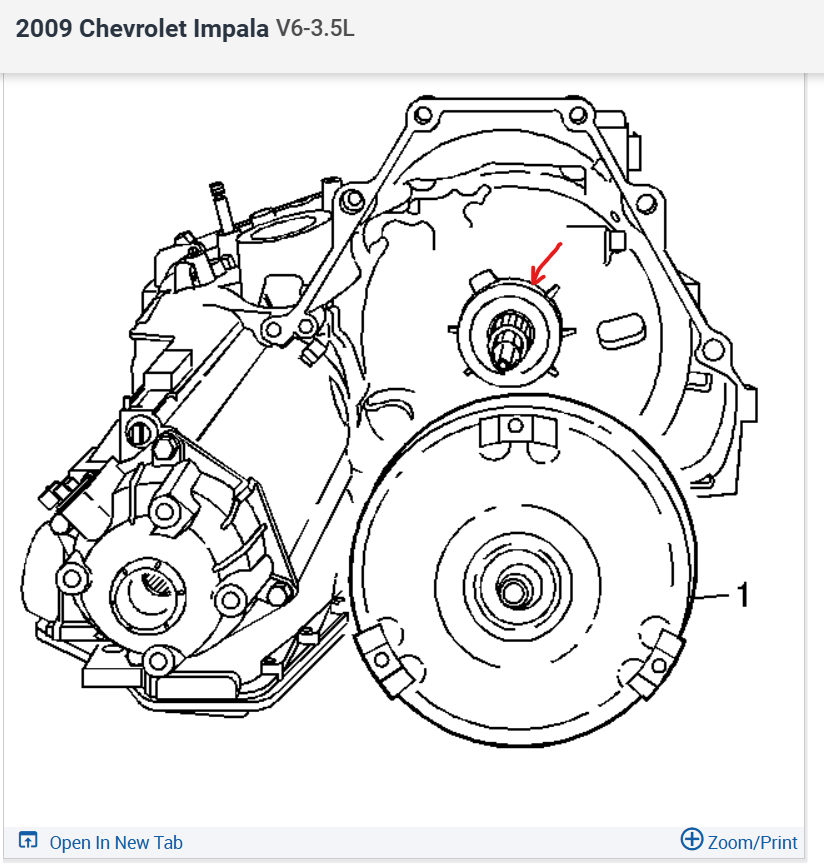 2009 Chevrolet Impala V6-3.5L

1

Open In New Tab

Zoom/Print