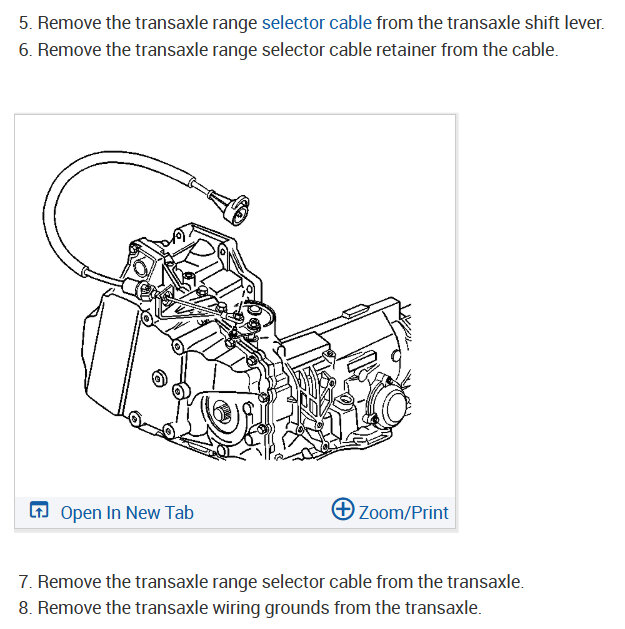 5. Remove the transaxle range selector cable from the transaxle shift lever.
6. Remove the transaxle range selector cable retainer from the cable.

Open In New Tab
Zoom/Print

7. Remove the transaxle range selector cable from the transaxle.
8. Remove the transaxle wiring grounds from the transaxle.