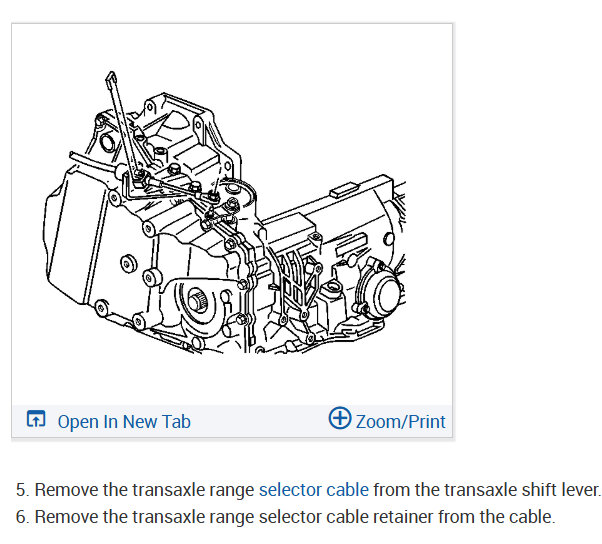 Open In New Tab

Zoom/Print

5. Remove the transaxle range selector cable from the transaxle shift lever.
6. Remove the transaxle range selector cable retainer from the cable.