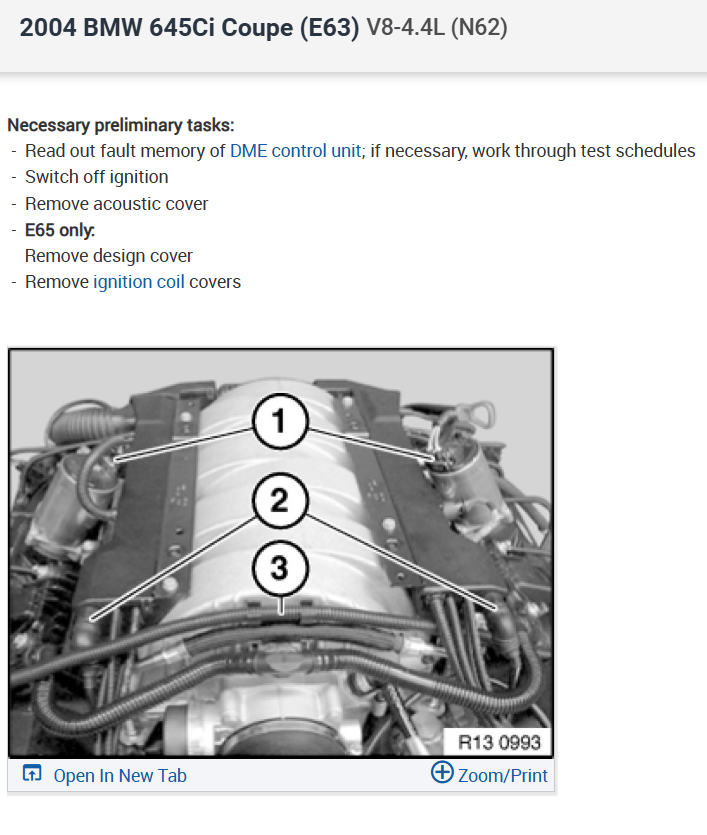 2004 BMW 645Ci Coupe (E63) V8-4.4L (N62)

Necessary preliminary tasks:
- Read out fault memory of DME control unit; if necessary, work through test schedules
- Switch off ignition
- Remove acoustic cover
- E65 only:
Remove design cover
- Remove ignition coil covers

1
2
3
R13 0993

Open In New Tab
Zoom/Print