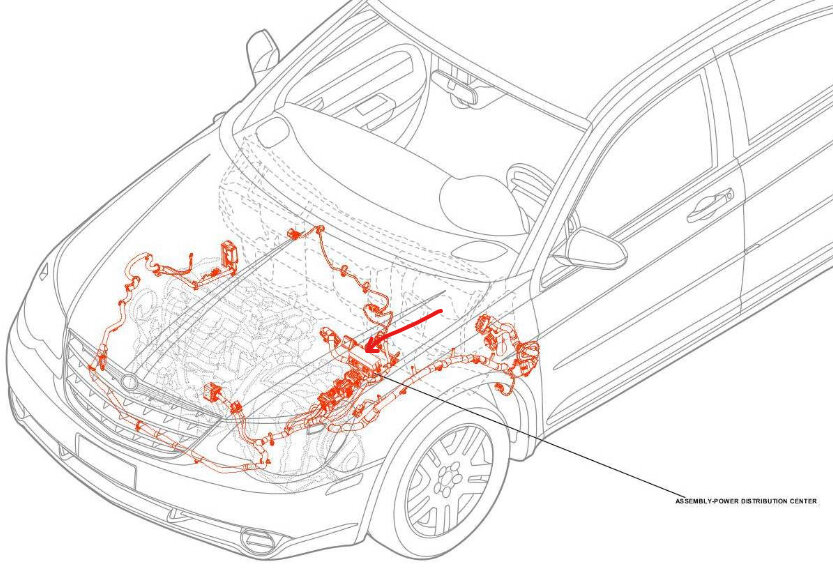 ASSEMBLY-POWER DISTRIBUTION CENTER