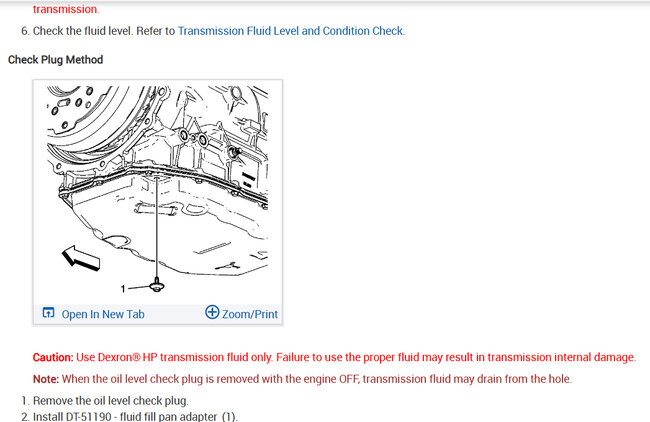 transmission.

6. Check the fluid level. Refer to Transmission Fluid Level and Condition Check.

Check Plug Method

1

Open In New Tab Zoom/Print

Caution: Use Dexron® HP transmission fluid only. Failure to use the proper fluid may result in transmission internal damage.

Note: When the oil level check plug is removed with the engine OFF, transmission fluid may drain from the hole.

1. Remove the oil level check plug.
2. Install DT-51190 - fluid fill pan adapter (1).