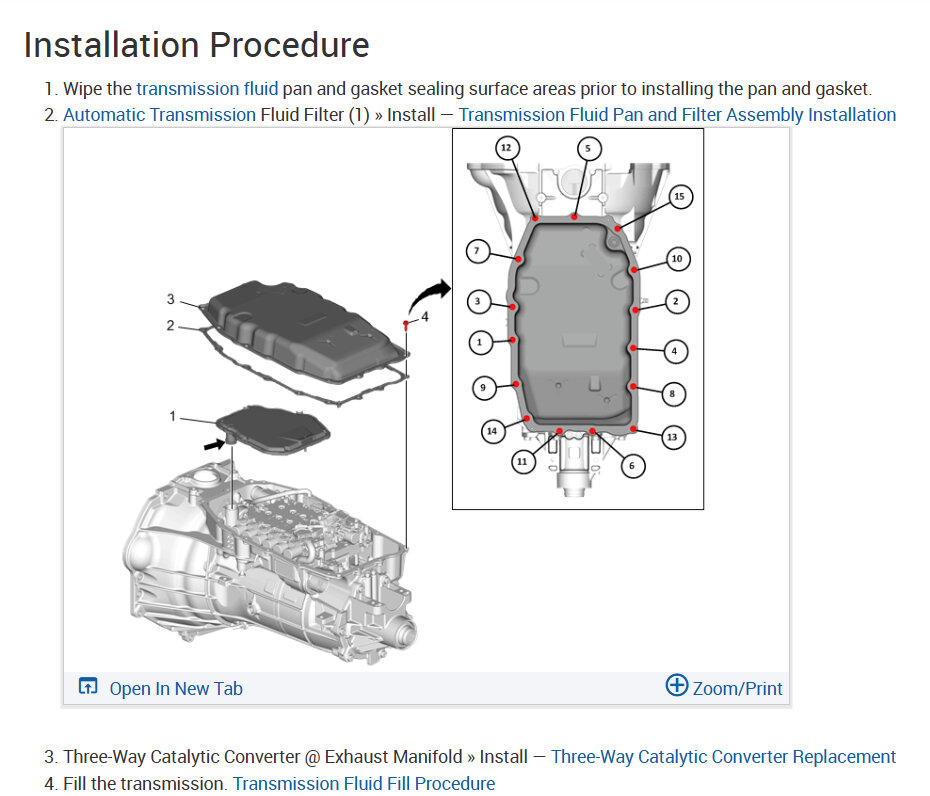 Installation Procedure

1. Wipe the transmission fluid pan and gasket sealing surface areas prior to installing the pan and gasket.
2. Automatic Transmission Fluid Filter (1) » Install — Transmission Fluid Pan and Filter Assembly Installation

3
2
1
4

12
5
15
7
10
3
2
1
4
9
8
14
13
11
6

Open In New Tab
Zoom/Print

3. Three-Way Catalytic Converter @ Exhaust Manifold » Install — Three-Way Catalytic Converter Replacement
4. Fill the transmission. Transmission Fluid Fill Procedure