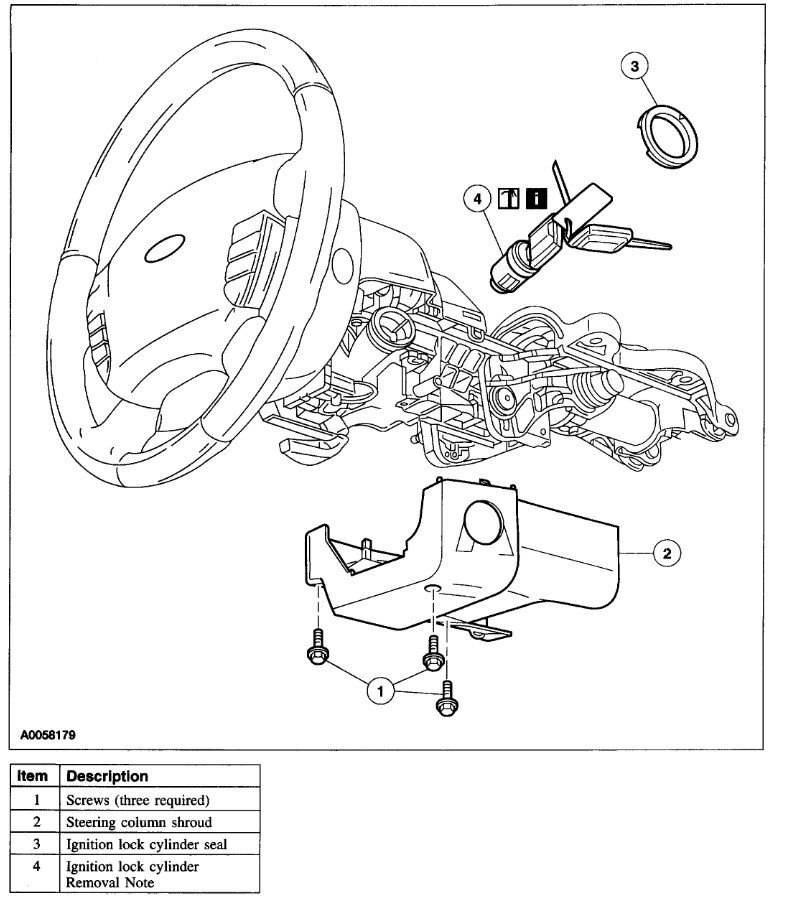 3

4

2

1

A0058179

| Item | Description |
|---|---|
| 1 | Screws (three required) |
| 2 | Steering column shroud |
| 3 | Ignition lock cylinder seal |
| 4 | Ignition lock cylinder Removal Note |