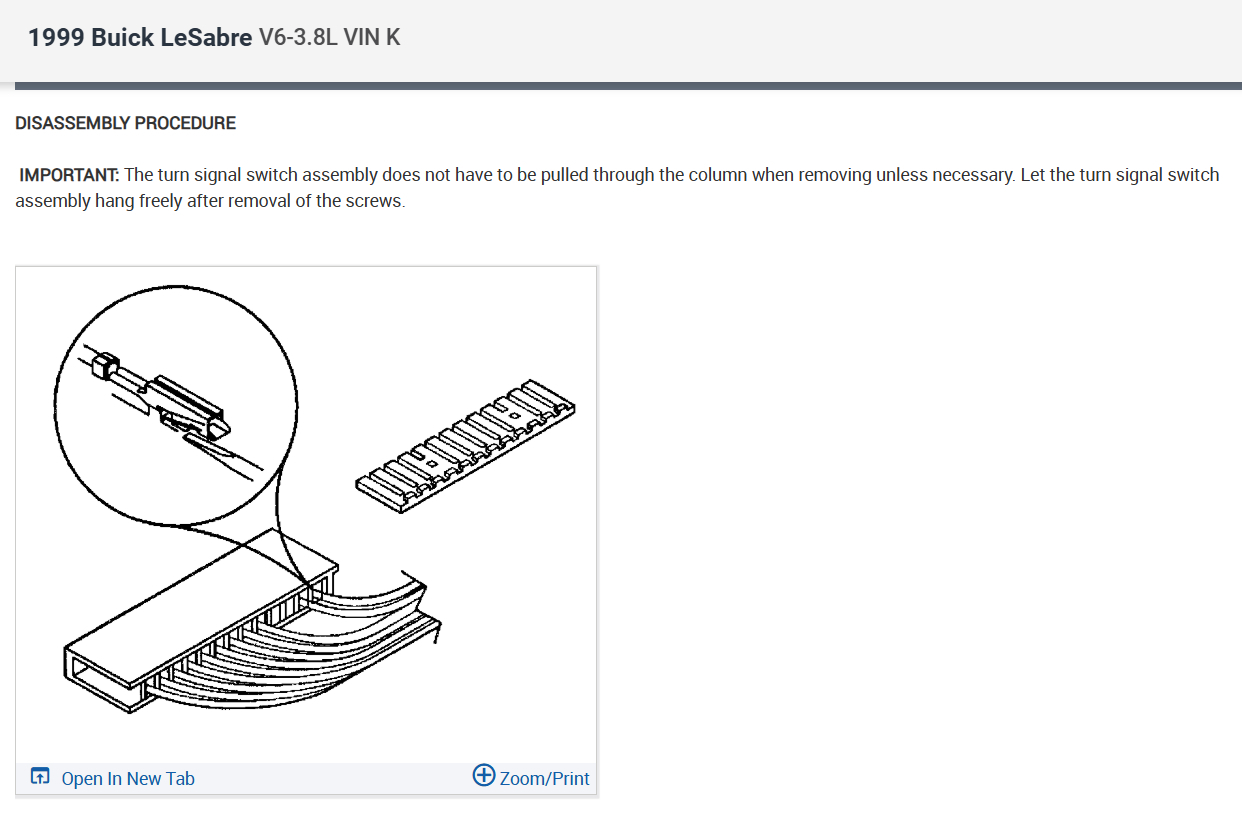 1999 Buick LeSabre V6-3.8L VIN K

DISASSEMBLY PROCEDURE

IMPORTANT: The turn signal switch assembly does not have to be pulled through the column when removing unless necessary. Let the turn signal switch assembly hang freely after removal of the screws.

Open In New Tab

Zoom/Print