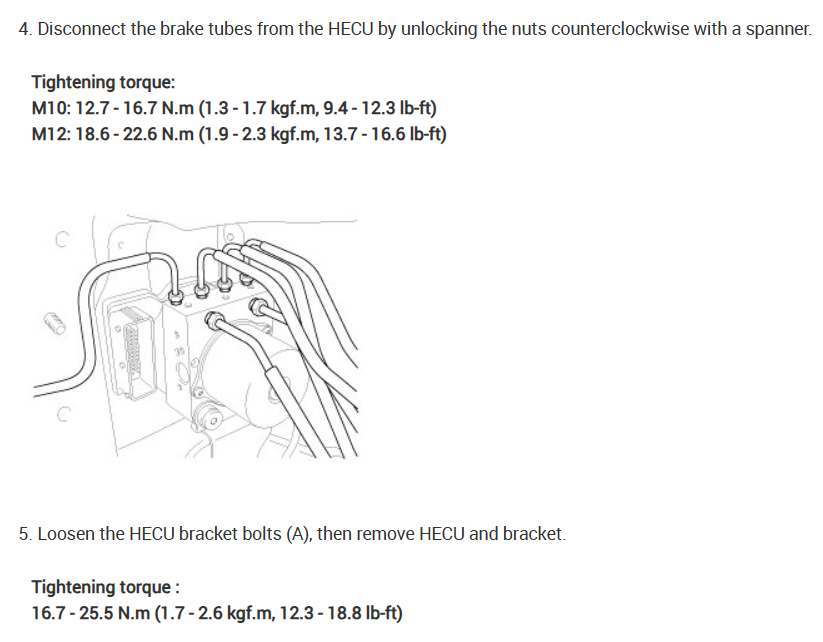 4. Disconnect the brake tubes from the HECU by unlocking the nuts counterclockwise with a spanner.

Tightening torque:
M10: 12.7 - 16.7 N.m (1.3 - 1.7 kgf.m, 9.4 - 12.3 lb-ft)
M12: 18.6 - 22.6 N.m (1.9 - 2.3 kgf.m, 13.7 - 16.6 lb-ft)

5. Loosen the HECU bracket bolts (A), then remove HECU and bracket.

Tightening torque :
16.7 - 25.5 N.m (1.7 - 2.6 kgf.m, 12.3 - 18.8 lb-ft)