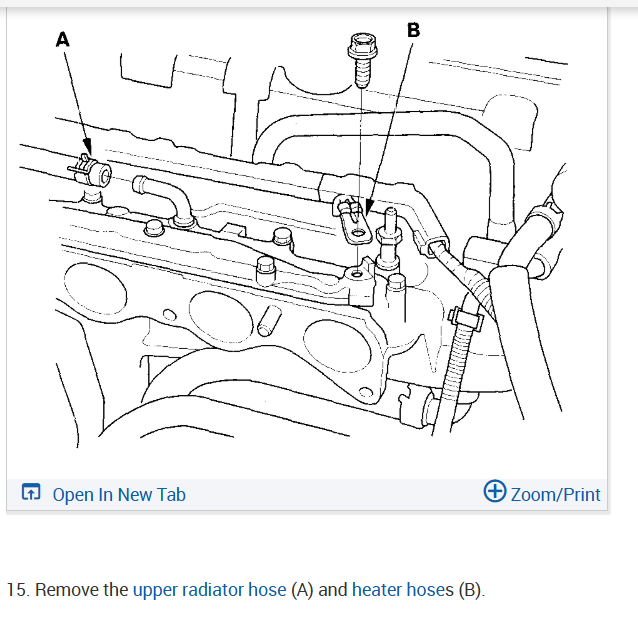 A

B

Open In New Tab

Zoom/Print

15. Remove the upper radiator hose (A) and heater hoses (B).